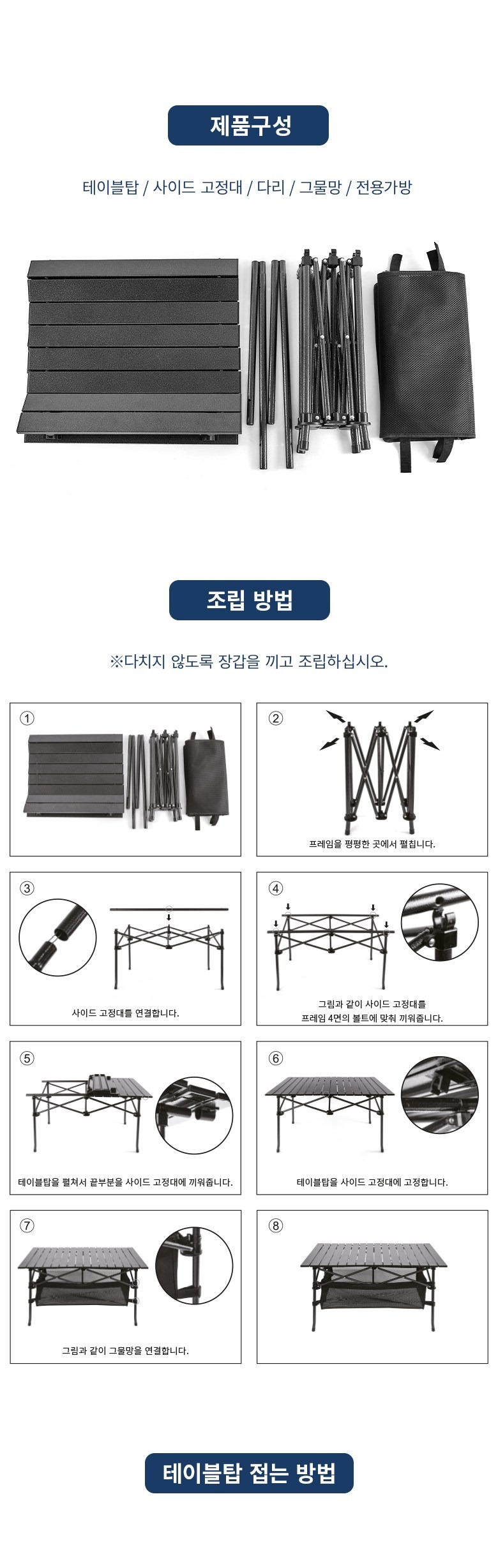 제품구성

테이블탑 / 사이드 고정대 / 다리 / 그물망 / 전용가방

조립 방법

※다치지 않도록 장갑을 끼고 조립하십시오.

①

②

프레임을 평평한 곳에서 펼칩니다.

③

사이드 고정대를 연결합니다.

④

그림과 같이 사이드 고정대를 프레임 4면의 볼트에 맞춰 끼워줍니다.

⑤

테이블탑을 펼쳐서 끝부분을 사이드 고정대에 끼워줍니다.

⑥

테이블탑을 사이드 고정대에 고정합니다.

⑦

그림과 같이 그물망을 연결합니다.

⑧

테이블탑 접는 방법